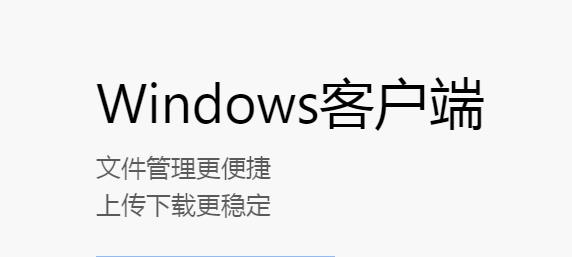 Windows客户端

文件管理更便捷
上传下载更稳定